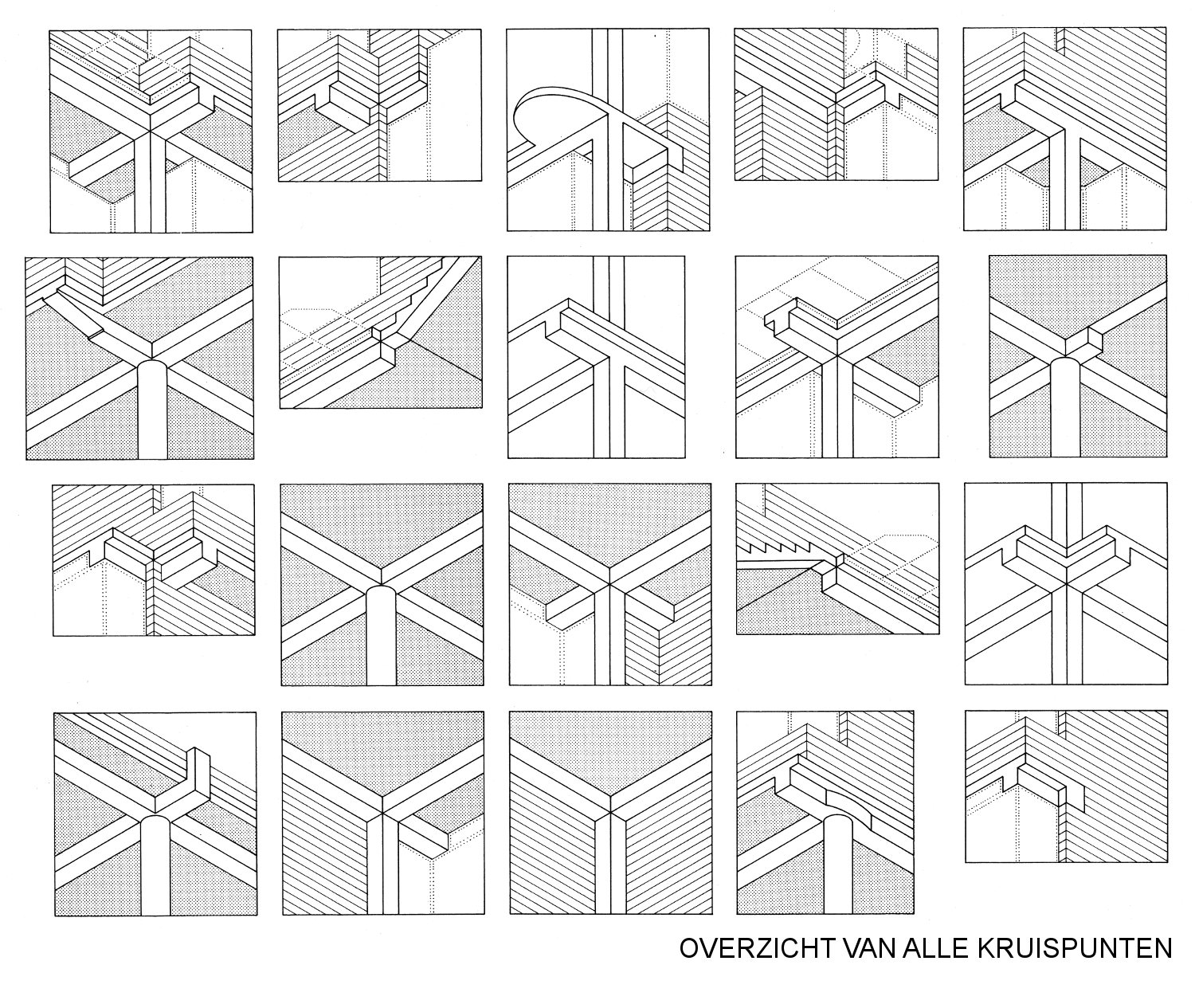 OVERZICHT VAN ALLE KRUISPUNTEN